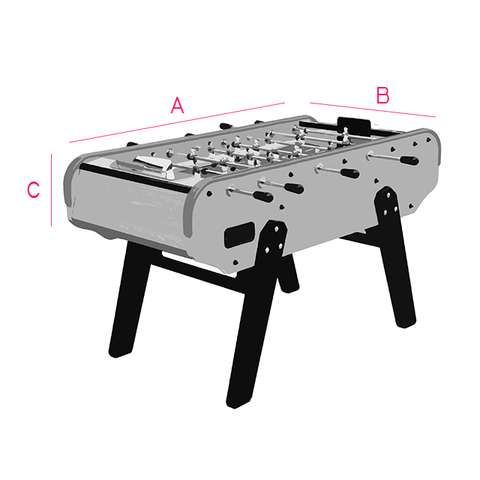 A

B

C